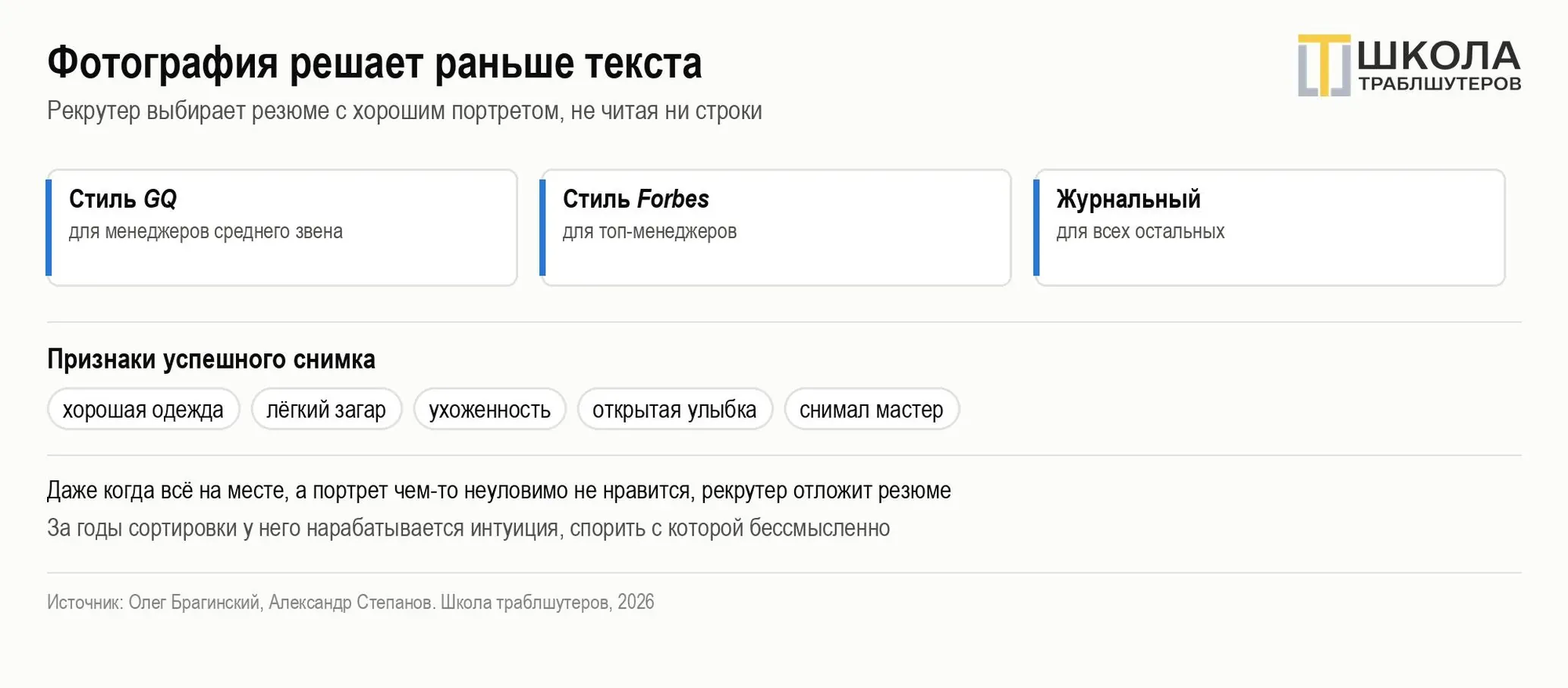 Фотография решает раньше текста

Рекрутер выбирает резюме с хорошим портретом, не читая ни строки

ШКОЛА
ТРАБЛШУТЕРОВ

Стиль GQ
для менеджеров среднего звена

Стиль Forbes
для топ-менеджеров

Журнальный
для всех остальных

Признаки успешного снимка

хорошая одежда

лёгкий загар

ухоженность

открытая улыбка

снимал мастер

Даже когда всё на месте, а портрет чем-то неуловимо не нравится, рекрутер отложит резюме

За годы сортировки у него нарабатывается интуиция, спорить с которой бессмысленно

Источник: Олег Брагинский, Александр Степанов. Школа траблшутеров, 2026